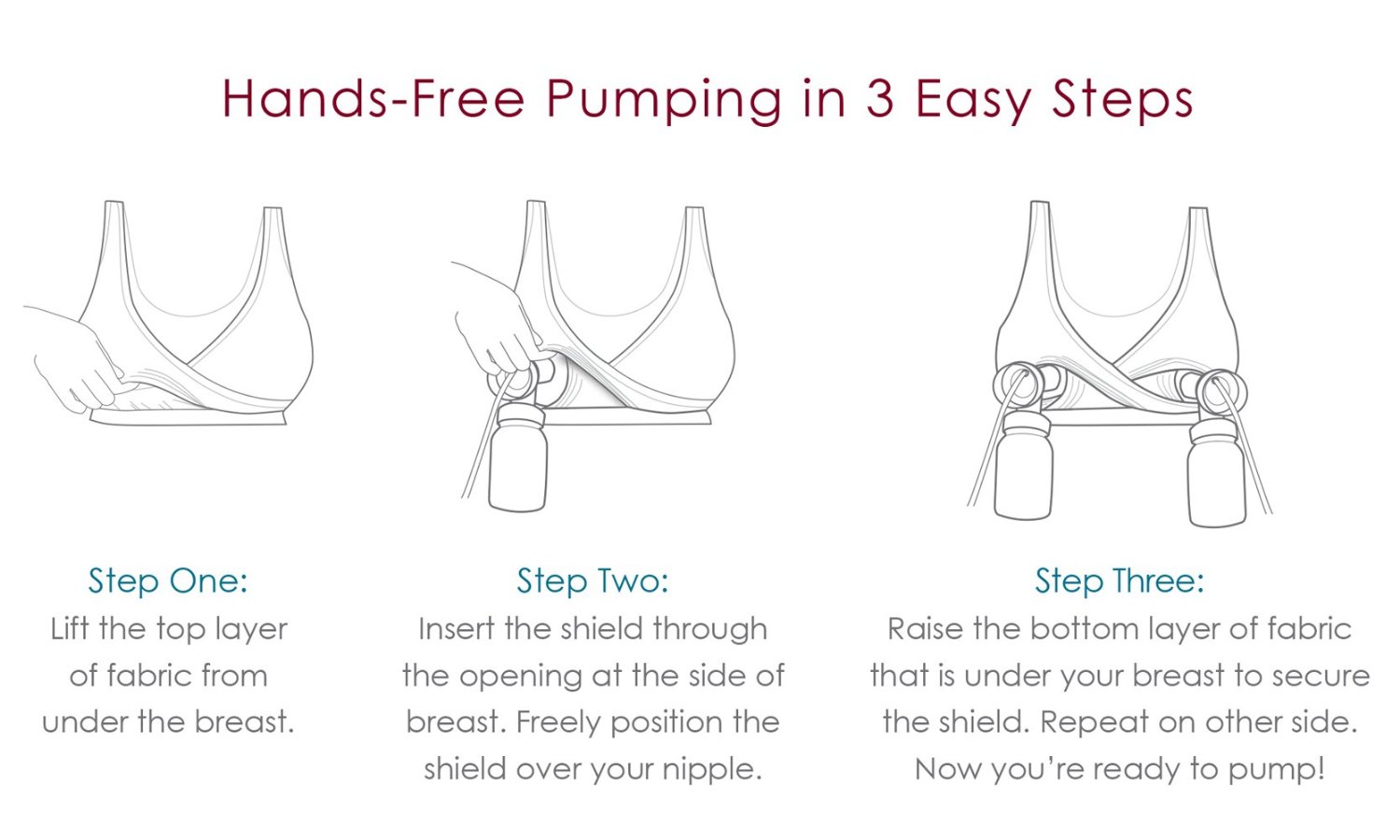 Hands-Free Pumping in 3 Easy Steps

Step One:
Lift the top layer of fabric from under the breast.

Step Two:
Insert the shield through the opening at the side of breast. Freely position the shield over your nipple.

Step Three:
Raise the bottom layer of fabric that is under your breast to secure the shield. Repeat on other side. Now you're ready to pump!